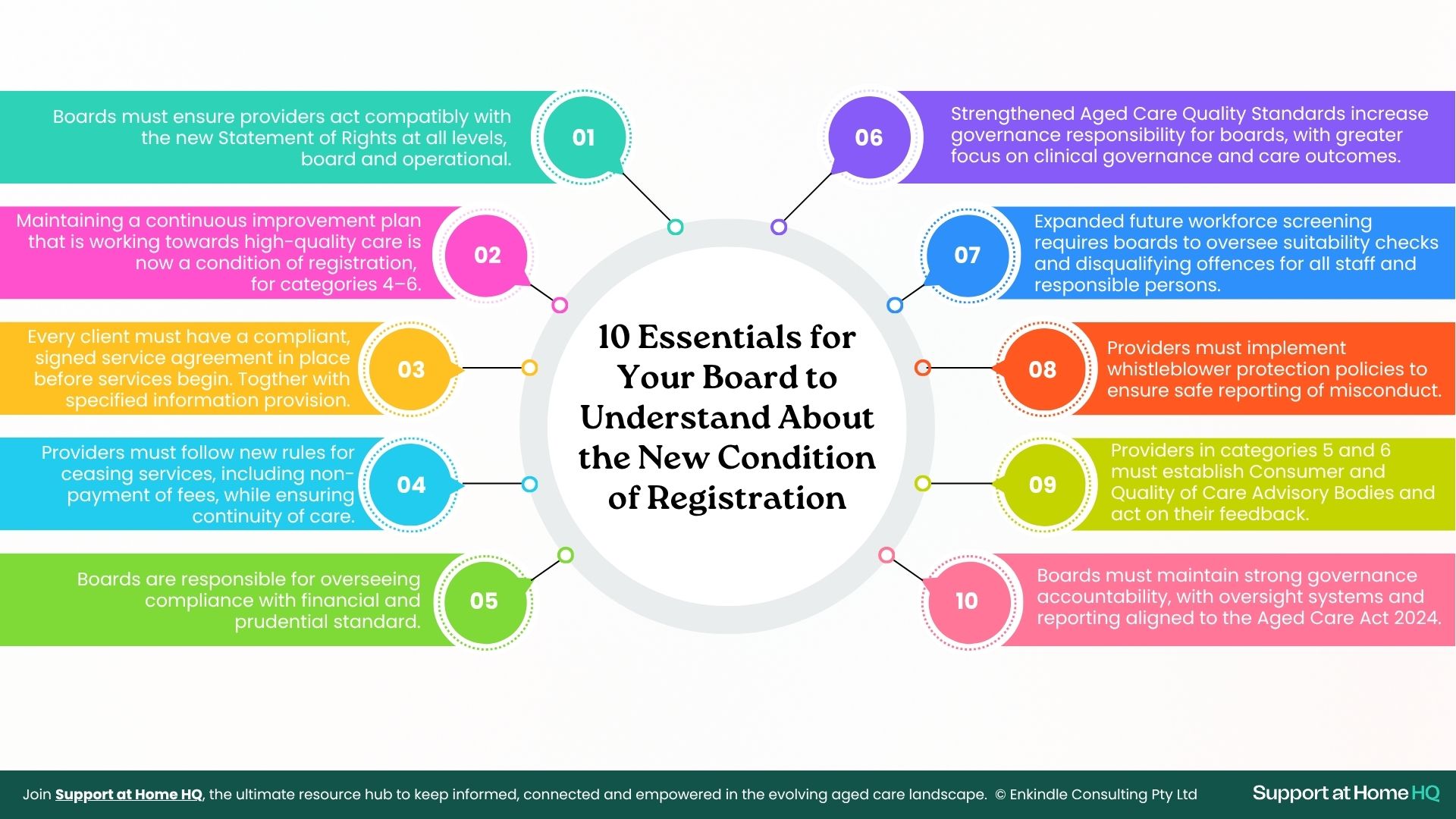 10 Essentials for Your Board to Understand About the New Condition of Registration

01
Boards must ensure providers act compatibly with the new Statement of Rights at all levels, board and operational.

02
Maintaining a continuous improvement plan that is working towards high-quality care is now a condition of registration, for categories 4–6.

03
Every client must have a compliant, signed service agreement in place before services begin. Togther with specified information provision.

04
Providers must follow new rules for ceasing services, including non-payment of fees, while ensuring continuity of care.

05
Boards are responsible for overseeing compliance with financial and prudential standard.

06
Strengthened Aged Care Quality Standards increase governance responsibility for boards, with greater focus on clinical governance and care outcomes.

07
Expanded future workforce screening requires boards to oversee suitability checks and disqualifying offences for all staff and responsible persons.

08
Providers must implement whistleblower protection policies to ensure safe reporting of misconduct.

09
Providers in categories 5 and 6 must establish Consumer and Quality of Care Advisory Bodies and act on their feedback.

10
Boards must maintain strong governance accountability, with oversight systems and reporting aligned to the Aged Care Act 2024.

Join Support at Home HQ, the ultimate resource hub to keep informed, connected and empowered in the evolving aged care landscape. © Enkindle Consulting Pty Ltd

Support at Home HQ