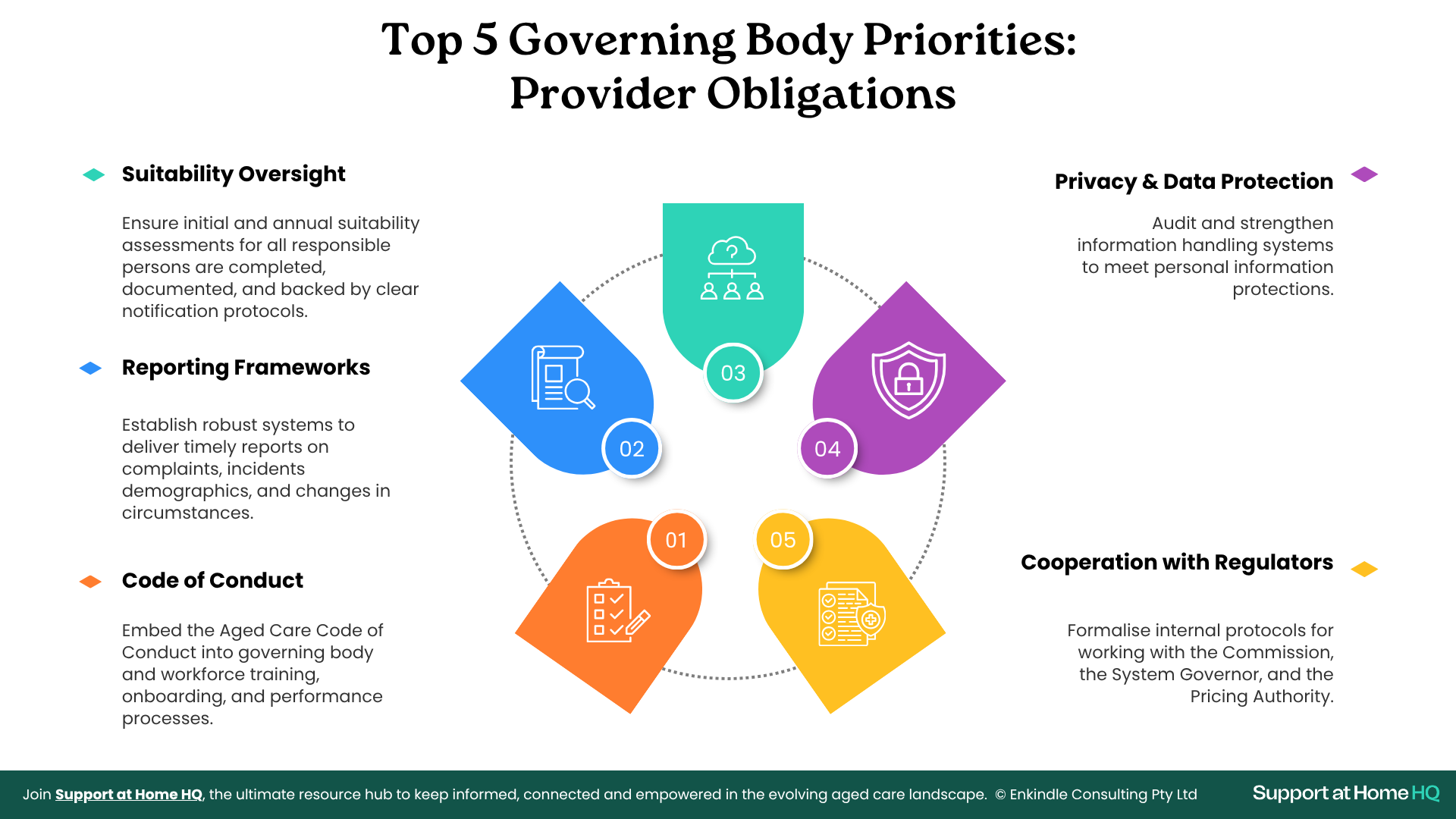 Top 5 Governing Body Priorities: Provider Obligations

Suitability Oversight

Ensure initial and annual suitability assessments for all responsible persons are completed, documented, and backed by clear notification protocols.

Reporting Frameworks

Establish robust systems to deliver timely reports on complaints, incidents demographics, and changes in circumstances.

Code of Conduct

Embed the Aged Care Code of Conduct into governing body and workforce training, onboarding, and performance processes.

03

02

04

01

05

Privacy & Data Protection

Audit and strengthen information handling systems to meet personal information protections.

Cooperation with Regulators

Formalise internal protocols for working with the Commission, the System Governor, and the Pricing Authority.

Join Support at Home HQ, the ultimate resource hub to keep informed, connected and empowered in the evolving aged care landscape. © Enkindle Consulting Pty Ltd

Support at Home HQ